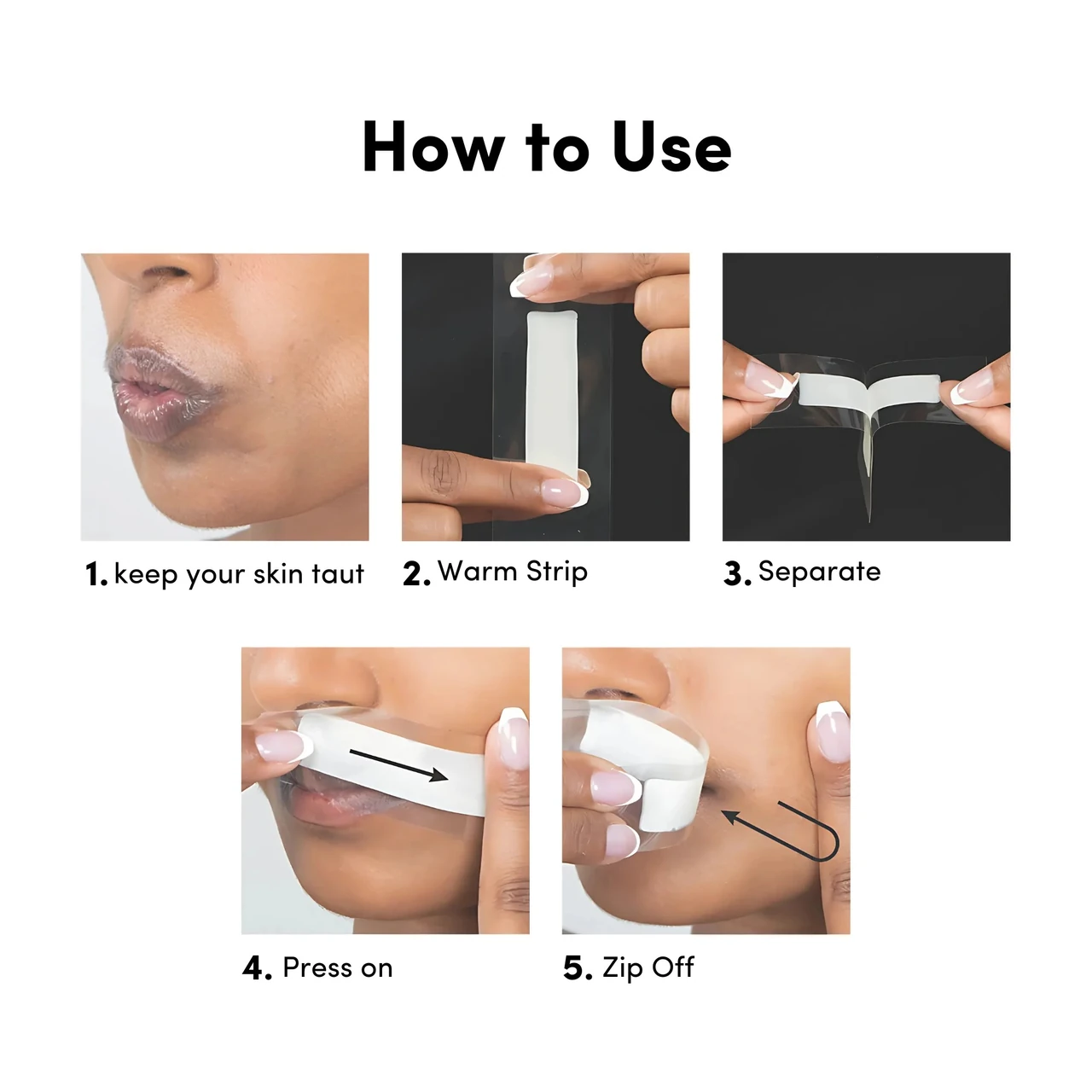 How to Use

1. keep your skin taut

2. Warm Strip

3. Separate

4. Press on

5. Zip Off